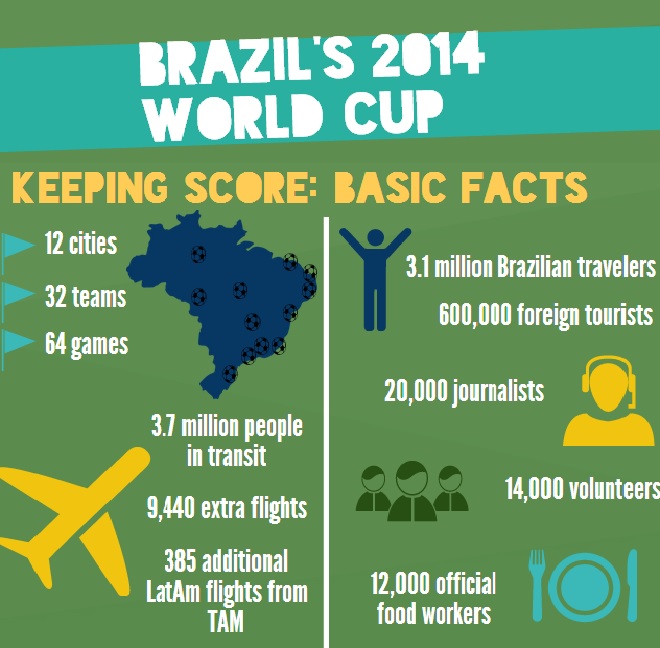 BRAZIL'S 2014 WORLD CUP

KEEPING SCORE: BASIC FACTS

12 cities

32 teams

64 games

3.7 million people in transit

9,440 extra flights

385 additional LatAm flights from TAM

3.1 million Brazilian travelers

600,000 foreign tourists

20,000 journalists

14,000 volunteers

12,000 official food workers